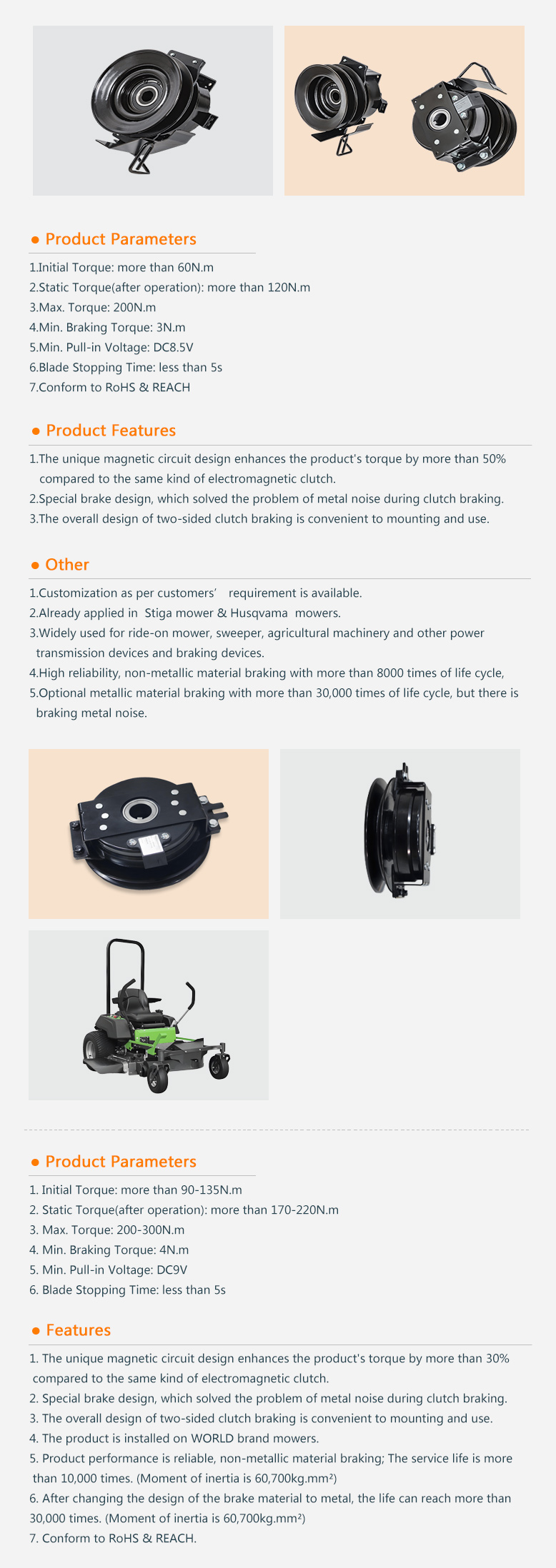 ● Product Parameters

1.Initial Torque: more than 60N.m
2.Static Torque(after operation): more than 120N.m
3.Max. Torque: 200N.m
4.Min. Braking Torque: 3N.m
5.Min. Pull-in Voltage: DC8.5V
6.Blade Stopping Time: less than 5s
7.Conform to RoHS & REACH

● Product Features

1.The unique magnetic circuit design enhances the product's torque by more than 50% compared to the same kind of electromagnetic clutch.
2.Special brake design, which solved the problem of metal noise during clutch braking.
3.The overall design of two-sided clutch braking is convenient to mounting and use.

● Other

1.Customization as per customers' requirement is available.
2.Already applied in Stiga mower & Husqvama mowers.
3.Widely used for ride-on mower, sweeper, agricultural machinery and other power transmission devices and braking devices.
4.High reliability, non-metallic material braking with more than 8000 times of life cycle,
5.Optional metallic material braking with more than 30,000 times of life cycle, but there is braking metal noise.

● Product Parameters

1. Initial Torque: more than 90-135N.m
2. Static Torque(after operation): more than 170-220N.m
3. Max. Torque: 200-300N.m
4. Min. Braking Torque: 4N.m
5. Min. Pull-in Voltage: DC9V
6. Blade Stopping Time: less than 5s

● Features

1. The unique magnetic circuit design enhances the product's torque by more than 30% compared to the same kind of electromagnetic clutch.
2. Special brake design, which solved the problem of metal noise during clutch braking.
3. The overall design of two-sided clutch braking is convenient to mounting and use.
4. The product is installed on WORLD brand mowers.
5. Product performance is reliable, non-metallic material braking; The service life is more than 10,000 times. (Moment of inertia is 60,700kg.mm²)
6. After changing the design of the brake material to metal, the life can reach more than 30,000 times. (Moment of inertia is 60,700kg.mm²)
7. Conform to RoHS & REACH.